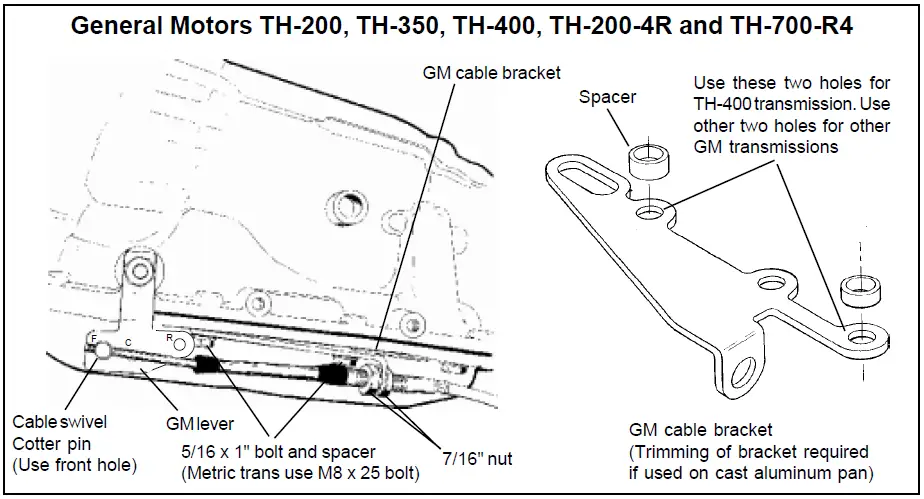 General Motors TH-200, TH-350, TH-400, TH-200-4R and TH-700-R4

GM cable bracket

Spacer

Use these two holes for TH-400 transmission. Use other two holes for other GM transmissions

F C R

Cable swivel
Cotter pin
(Use front hole)

GM lever

5/16 x 1" bolt and spacer
(Metric trans use M8 x 25 bolt)

7/16" nut

GM cable bracket
(Trimming of bracket required if used on cast aluminum pan)